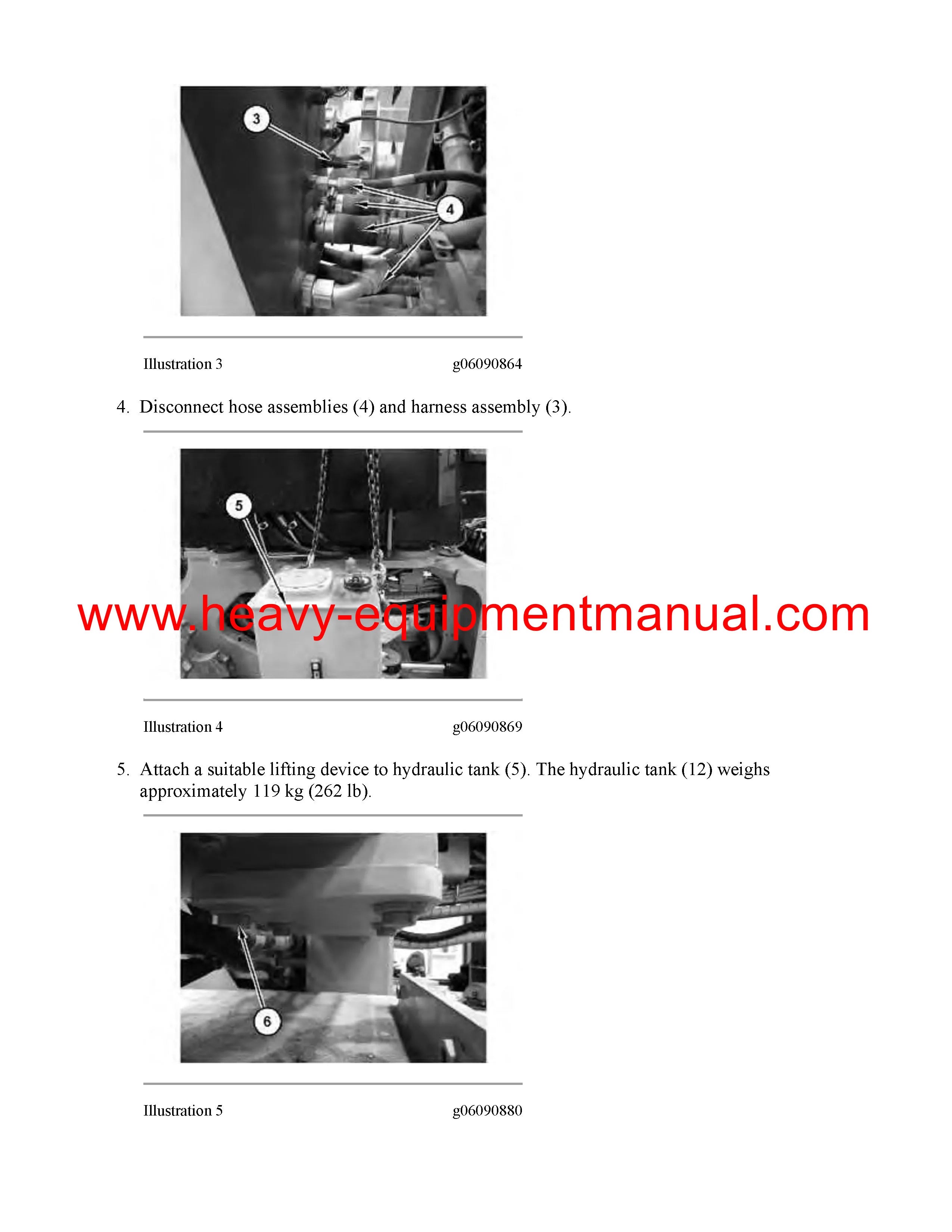 3

4

Illustration 3 g06090864

4. Disconnect hose assemblies (4) and harness assembly (3).

5

www.heavy-equipmentmanual.com

Illustration 4 g06090869

5. Attach a suitable lifting device to hydraulic tank (5). The hydraulic tank (12) weighs approximately 119 kg (262 lb).

6

Illustration 5 g06090880