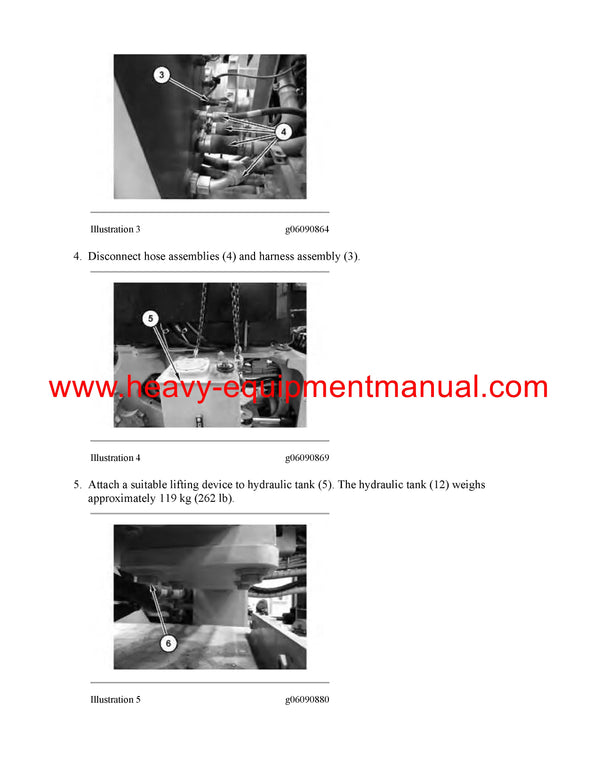 3

4

Illustration 3 g06090864

4. Disconnect hose assemblies (4) and harness assembly (3).

5

www.heavy-equipmentmanual.com

Illustration 4 g06090869

5. Attach a suitable lifting device to hydraulic tank (5). The hydraulic tank (12) weighs approximately 119 kg (262 lb).

6

Illustration 5 g06090880