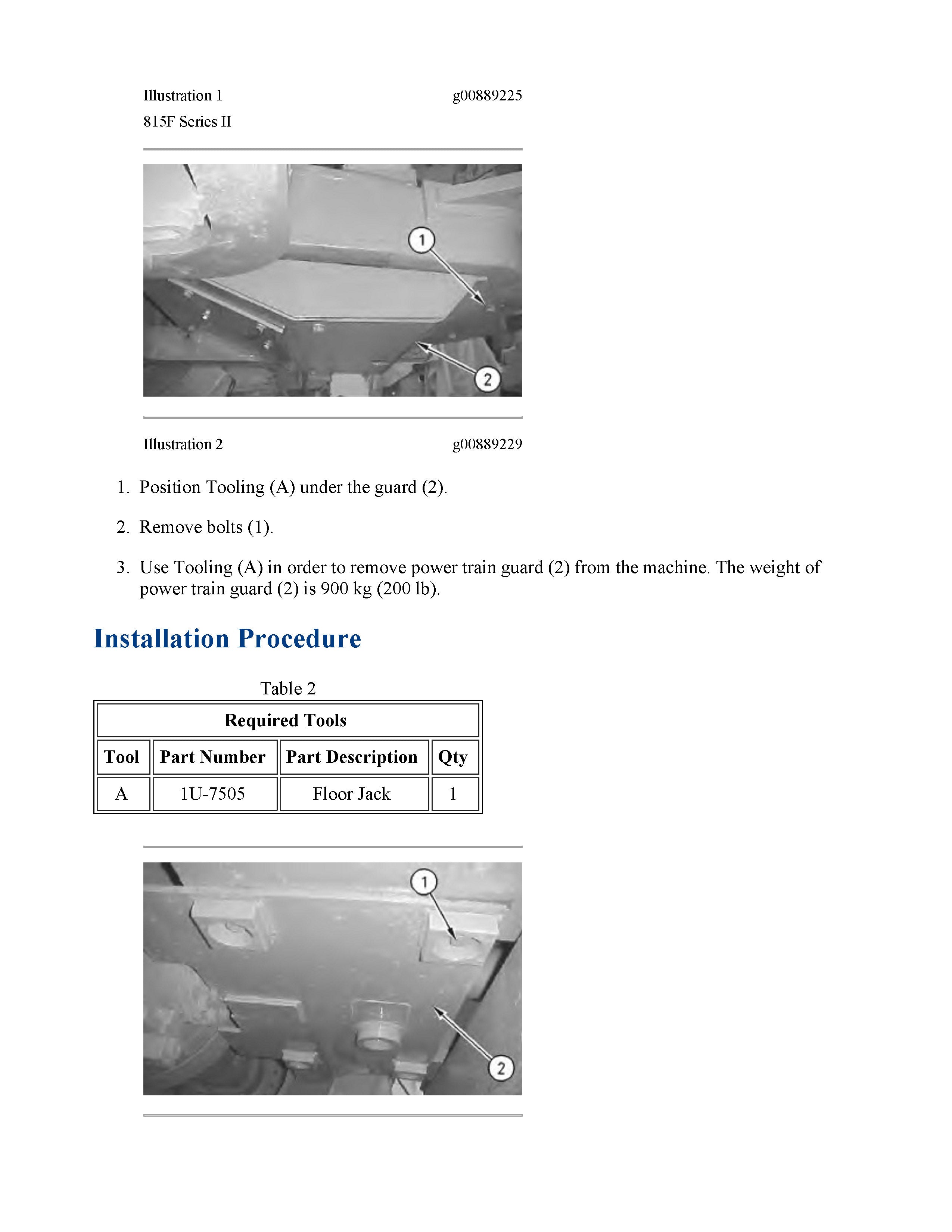 Illustration 1 g00889225

815F Series II

1

2

Illustration 2 g00889229

1. Position Tooling (A) under the guard (2).

2. Remove bolts (1).

3. Use Tooling (A) in order to remove power train guard (2) from the machine. The weight of power train guard (2) is 900 kg (200 lb).

Installation Procedure

Table 2

| Required Tools | | | |
|---|---|---|---|
| Tool | Part Number | Part Description | Qty |
| A | 1U-7505 | Floor Jack | 1 |

1

2