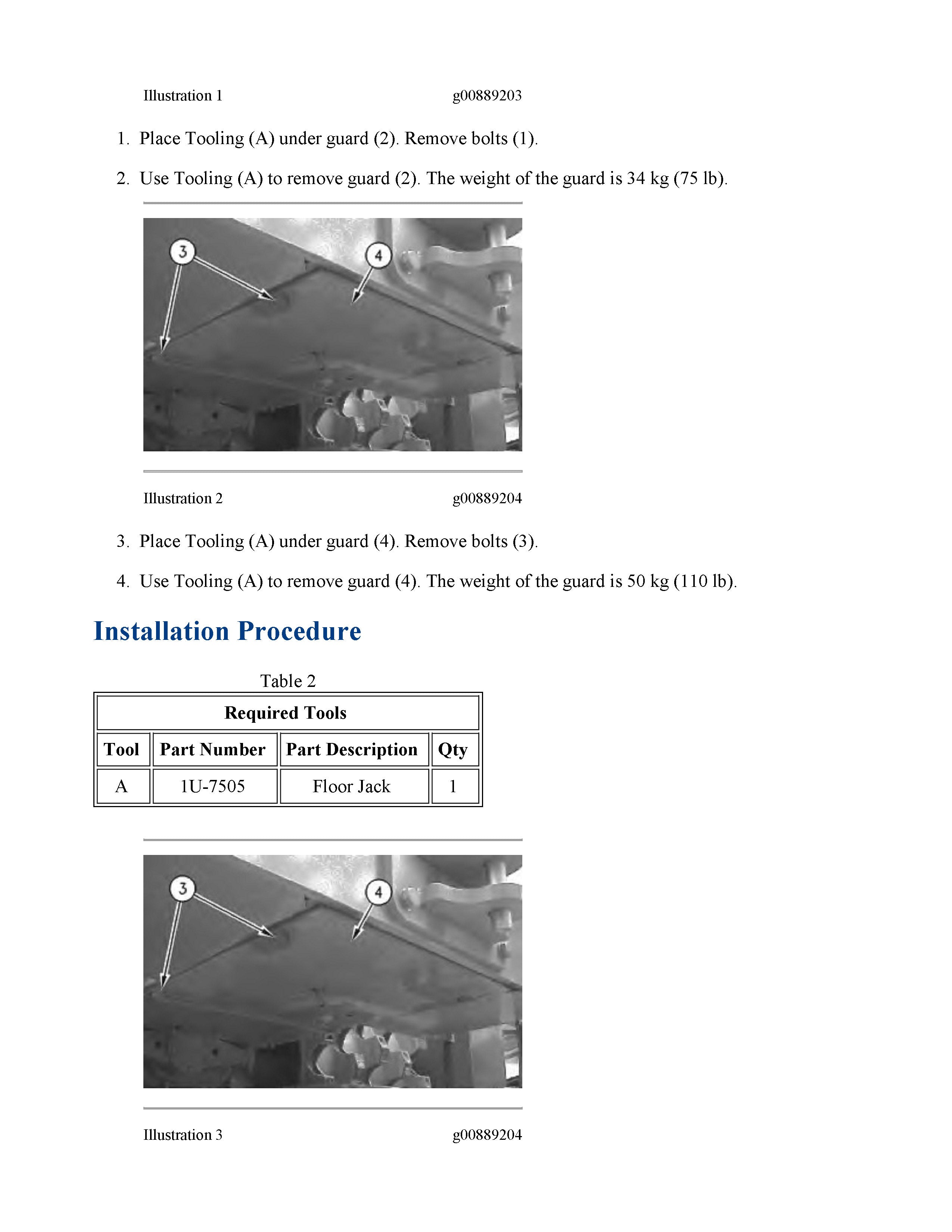 Illustration 1 g00889203

1. Place Tooling (A) under guard (2). Remove bolts (1).

2. Use Tooling (A) to remove guard (2). The weight of the guard is 34 kg (75 lb).

3

4

Illustration 2 g00889204

3. Place Tooling (A) under guard (4). Remove bolts (3).

4. Use Tooling (A) to remove guard (4). The weight of the guard is 50 kg (110 lb).

Installation Procedure

Table 2

| Required Tools | | | |
|---|---|---|---|
| Tool | Part Number | Part Description | Qty |
| A | 1U-7505 | Floor Jack | 1 |

3

4

Illustration 3 g00889204