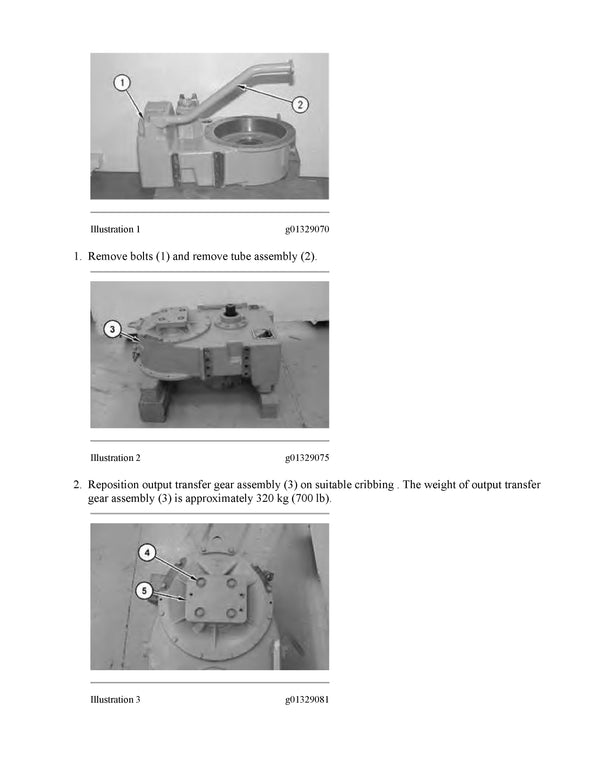 1

2

Illustration 1 g01329070

1. Remove bolts (1) and remove tube assembly (2).

3

Illustration 2 g01329075

2. Reposition output transfer gear assembly (3) on suitable cribbing . The weight of output transfer gear assembly (3) is approximately 320 kg (700 lb).

4

5

Illustration 3 g01329081