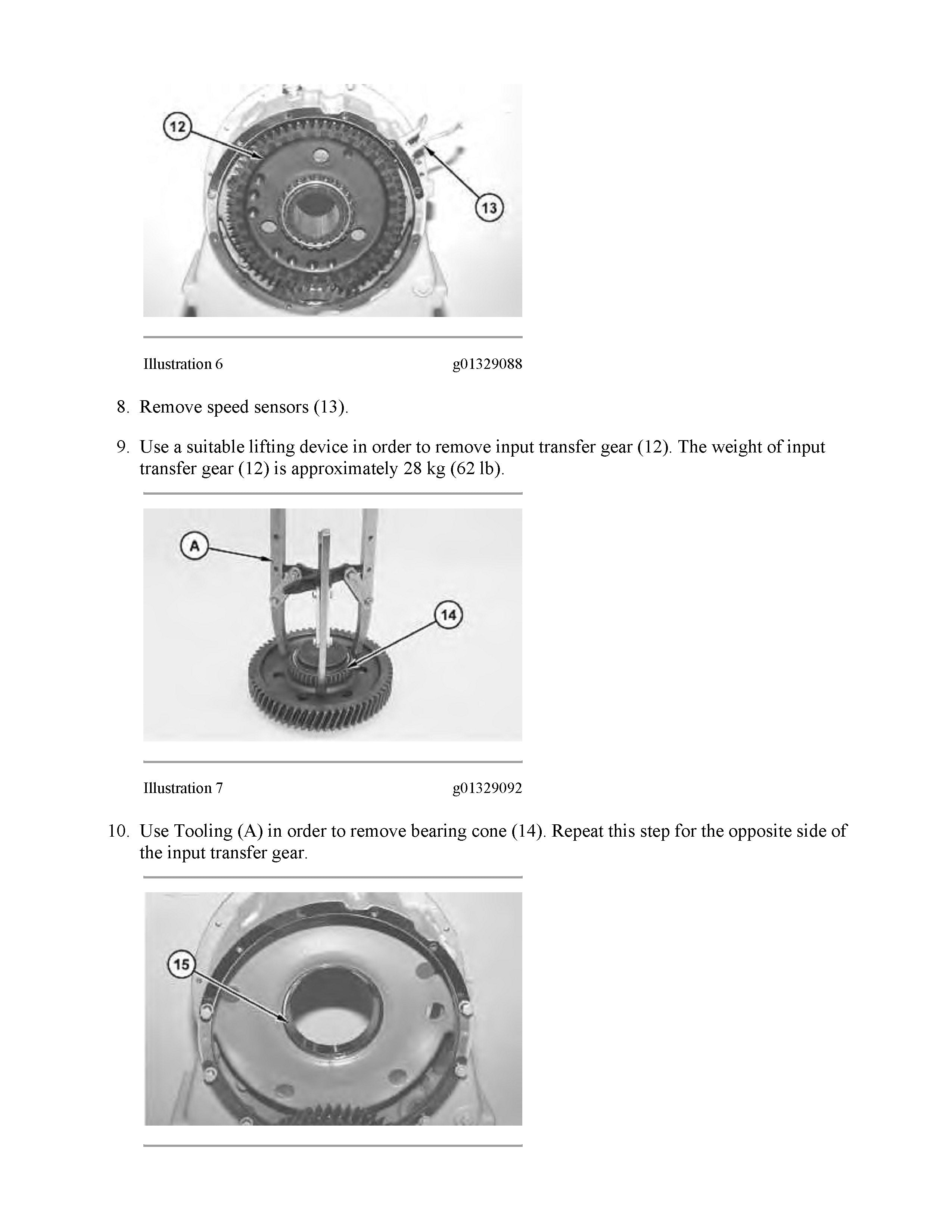 12

13

Illustration 6 g01329088

8. Remove speed sensors (13).

9. Use a suitable lifting device in order to remove input transfer gear (12). The weight of input transfer gear (12) is approximately 28 kg (62 lb).

A

14

Illustration 7 g01329092

10. Use Tooling (A) in order to remove bearing cone (14). Repeat this step for the opposite side of the input transfer gear.

15