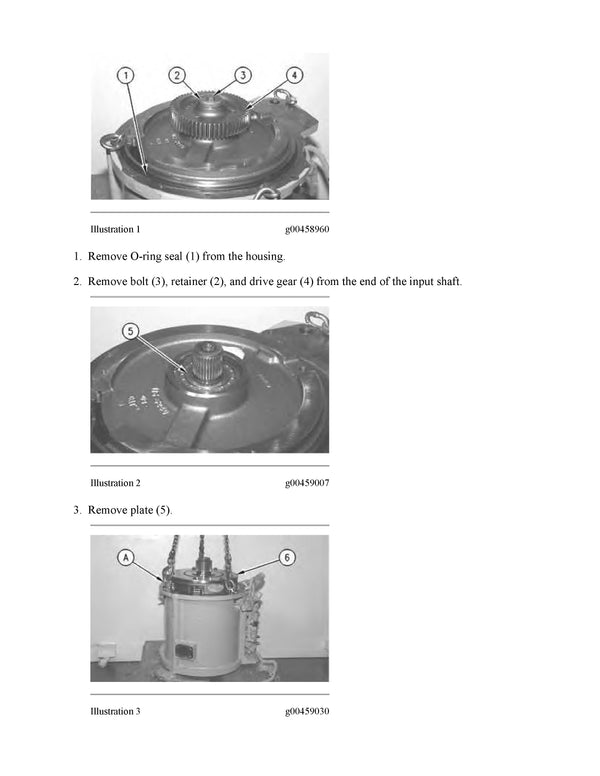 1 2 3 4

Illustration 1 g00458960

1. Remove O-ring seal (1) from the housing.

2. Remove bolt (3), retainer (2), and drive gear (4) from the end of the input shaft.

5

Illustration 2 g00459007

3. Remove plate (5).

A 6

Illustration 3 g00459030