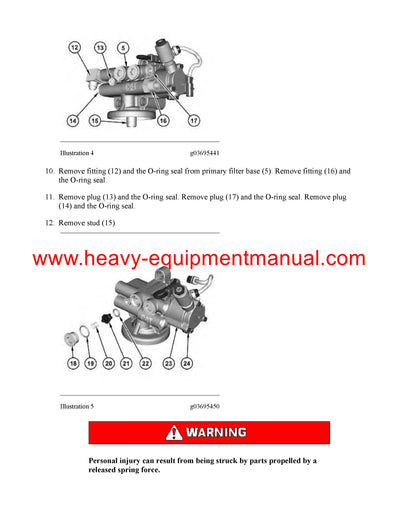 12
13
5
14
15
16
17

Illustration 4 g03695441

10. Remove fitting (12) and the O-ring seal from primary filter base (5). Remove fitting (16) and the O-ring seal.

11. Remove plug (13) and the O-ring seal. Remove plug (17) and the O-ring seal. Remove plug (14) and the O-ring seal.

12. Remove stud (15).

www.heavy-equipmentmanual.com

18
19
20
21
22
23
24

Illustration 5 g03695450

WARNING

Personal injury can result from being struck by parts propelled by a released spring force.