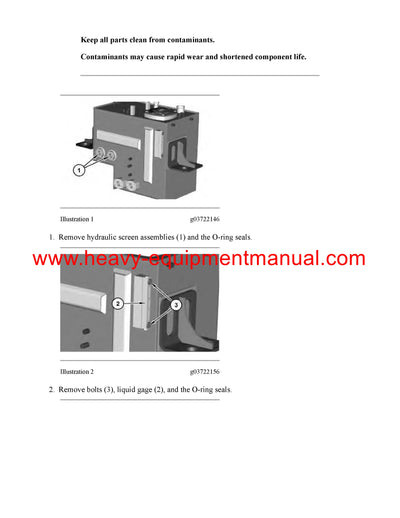 Keep all parts clean from contaminants.

Contaminants may cause rapid wear and shortened component life.

1

Illustration 1 g03722146

1. Remove hydraulic screen assemblies (1) and the O-ring seals.

www.heavy-equipmentmanual.com

2

3

Illustration 2 g03722156

2. Remove bolts (3), liquid gage (2), and the O-ring seals.