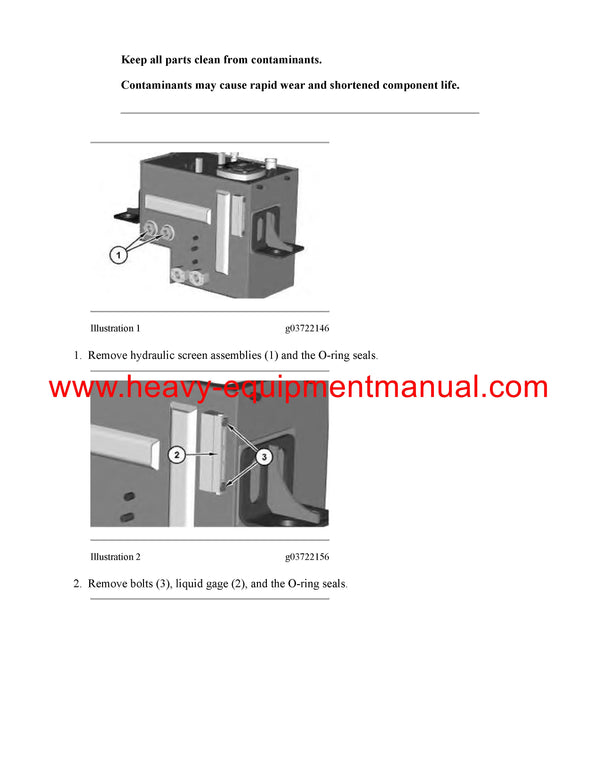 Keep all parts clean from contaminants.

Contaminants may cause rapid wear and shortened component life.

1

Illustration 1 g03722146

1. Remove hydraulic screen assemblies (1) and the O-ring seals.

www.heavy-equipmentmanual.com

2

3

Illustration 2 g03722156

2. Remove bolts (3), liquid gage (2), and the O-ring seals.