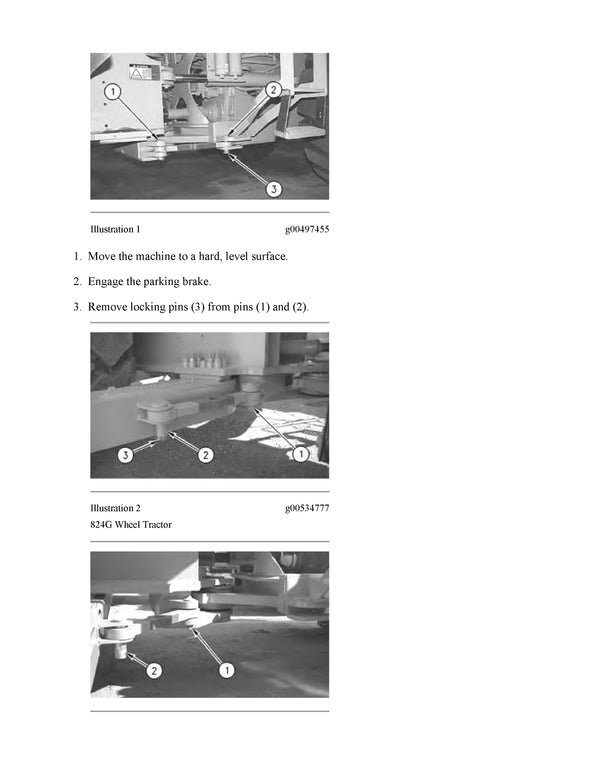 1

2

3

Illustration 1 g00497455

1. Move the machine to a hard, level surface.

2. Engage the parking brake.

3. Remove locking pins (3) from pins (1) and (2).

3 2 1

Illustration 2 g00534777
824G Wheel Tractor

2 1