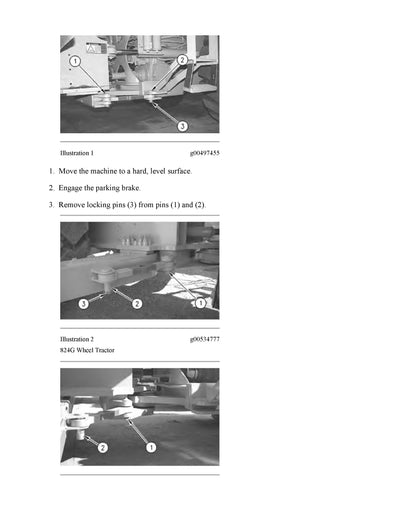 1

2

3

Illustration 1 g00497455

1. Move the machine to a hard, level surface.

2. Engage the parking brake.

3. Remove locking pins (3) from pins (1) and (2).

3

2

1

Illustration 2 g00534777
824G Wheel Tractor

2

1