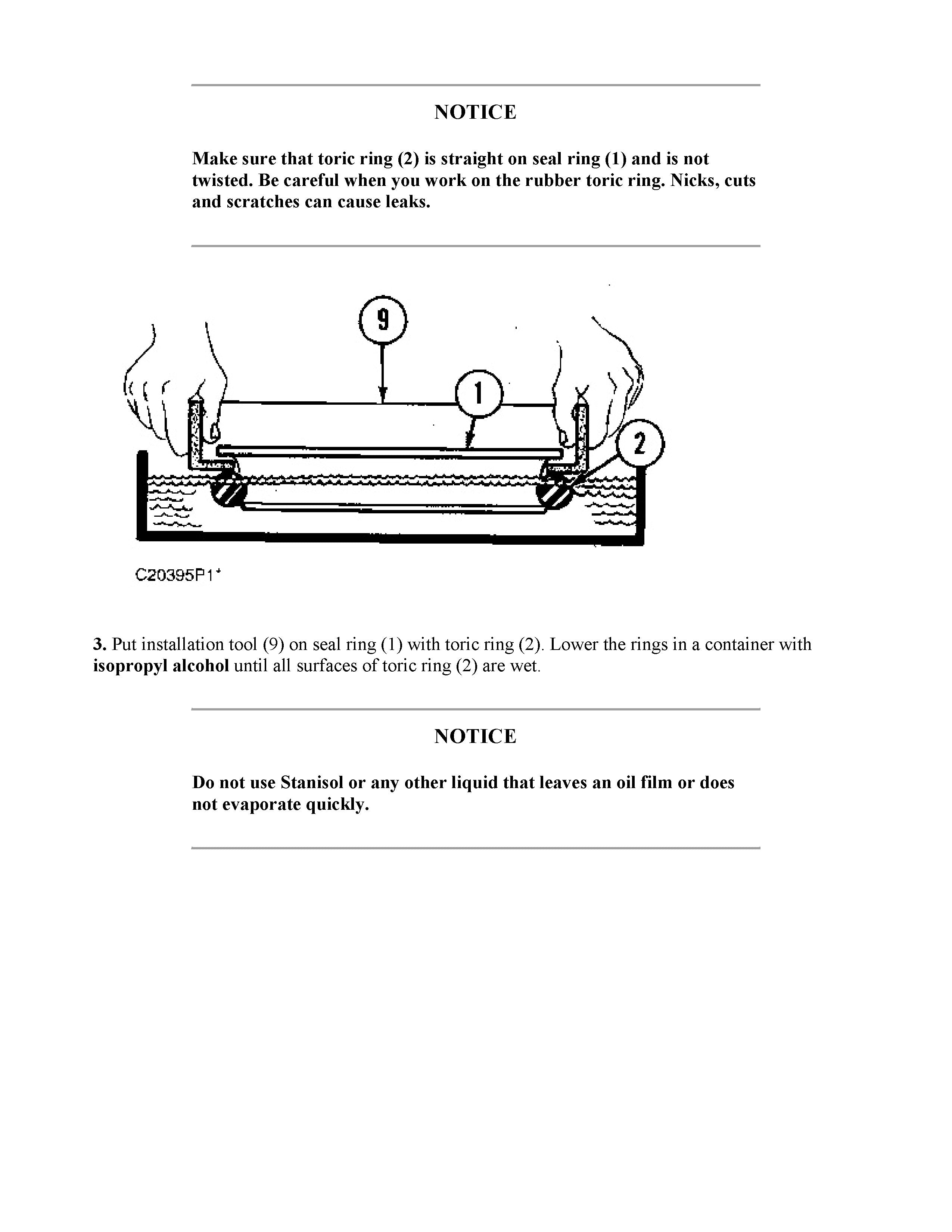 NOTICE

Make sure that toric ring (2) is straight on seal ring (1) and is not twisted. Be careful when you work on the rubber toric ring. Nicks, cuts and scratches can cause leaks.

9

1

2

C20395P1*

3. Put installation tool (9) on seal ring (1) with toric ring (2). Lower the rings in a container with isopropyl alcohol until all surfaces of toric ring (2) are wet.

NOTICE

Do not use Stanisol or any other liquid that leaves an oil film or does not evaporate quickly.