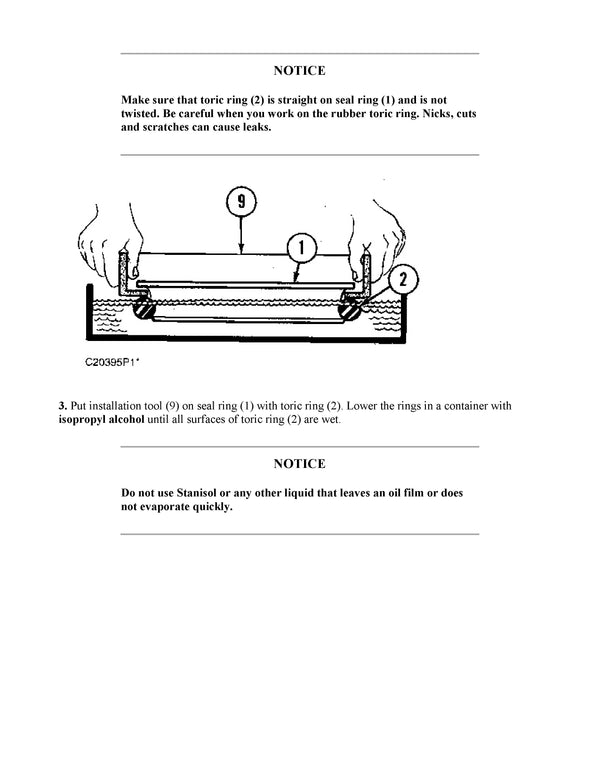 NOTICE

Make sure that toric ring (2) is straight on seal ring (1) and is not twisted. Be careful when you work on the rubber toric ring. Nicks, cuts and scratches can cause leaks.

9

1

2

C20395P1*

3. Put installation tool (9) on seal ring (1) with toric ring (2). Lower the rings in a container with isopropyl alcohol until all surfaces of toric ring (2) are wet.

NOTICE

Do not use Stanisol or any other liquid that leaves an oil film or does not evaporate quickly.