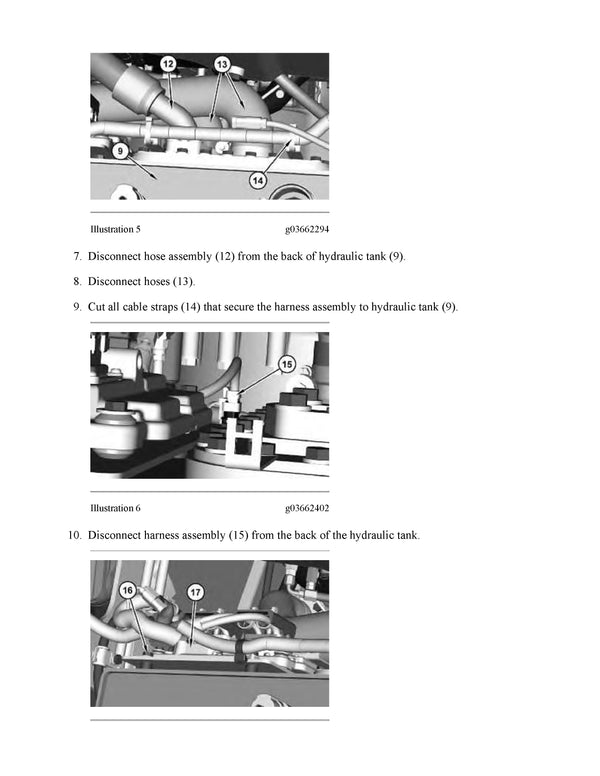 12

13

9

14

Illustration 5 g03662294

7. Disconnect hose assembly (12) from the back of hydraulic tank (9).

8. Disconnect hoses (13).

9. Cut all cable straps (14) that secure the harness assembly to hydraulic tank (9).

15

Illustration 6 g03662402

10. Disconnect harness assembly (15) from the back of the hydraulic tank.

16

17