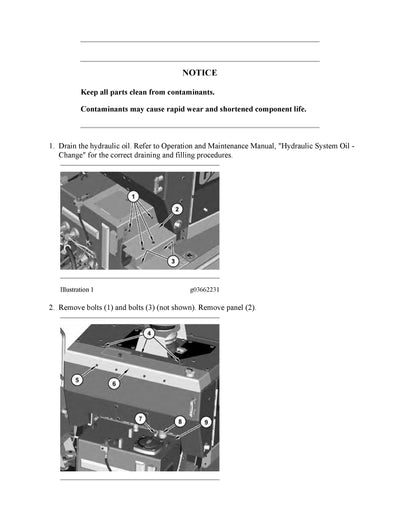 NOTICE

Keep all parts clean from contaminants.

Contaminants may cause rapid wear and shortened component life.

1. Drain the hydraulic oil. Refer to Operation and Maintenance Manual, "Hydraulic System Oil - Change" for the correct draining and filling procedures.

1
2
3

Illustration 1 g03662231

2. Remove bolts (1) and bolts (3) (not shown). Remove panel (2).

4
5
6
7
8
9