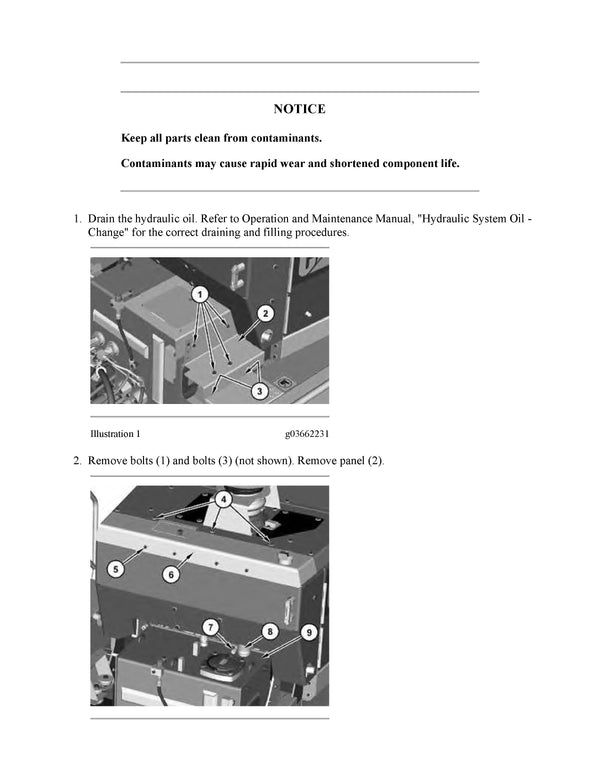 NOTICE

Keep all parts clean from contaminants.

Contaminants may cause rapid wear and shortened component life.

1. Drain the hydraulic oil. Refer to Operation and Maintenance Manual, "Hydraulic System Oil - Change" for the correct draining and filling procedures.

1
2
3

Illustration 1 g03662231

2. Remove bolts (1) and bolts (3) (not shown). Remove panel (2).

4
5
6
7
8
9