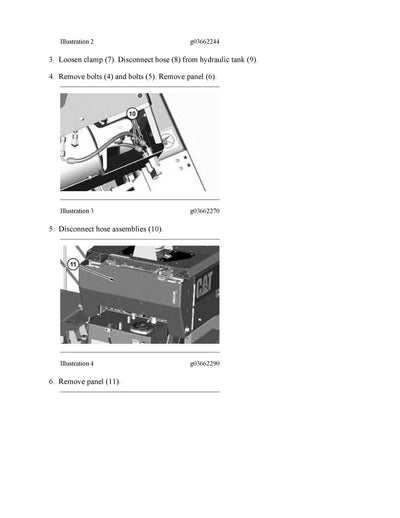 Illustration 2 g03662244

3. Loosen clamp (7). Disconnect hose (8) from hydraulic tank (9).

4. Remove bolts (4) and bolts (5). Remove panel (6).

10

Illustration 3 g03662270

5. Disconnect hose assemblies (10).

11

CAT

Illustration 4 g03662290

6. Remove panel (11).