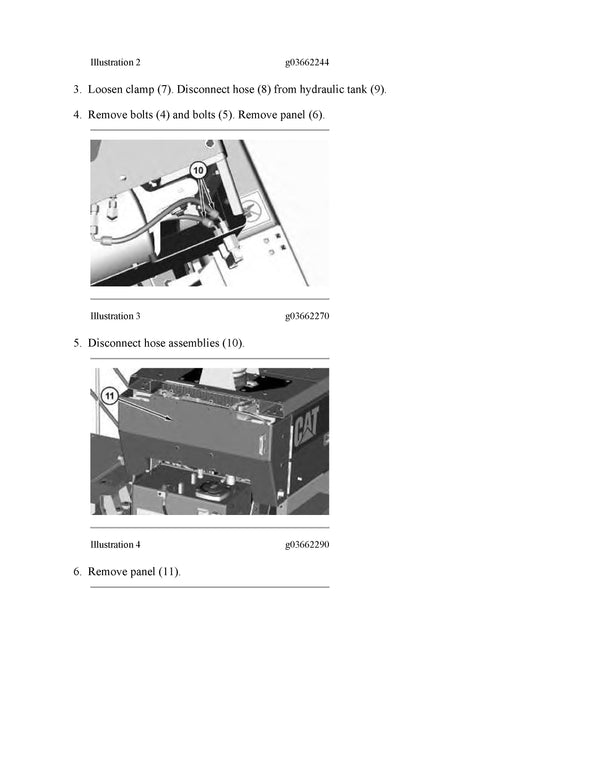 Illustration 2 g03662244

3. Loosen clamp (7). Disconnect hose (8) from hydraulic tank (9).

4. Remove bolts (4) and bolts (5). Remove panel (6).

10

Illustration 3 g03662270

5. Disconnect hose assemblies (10).

11

CAT

Illustration 4 g03662290

6. Remove panel (11).