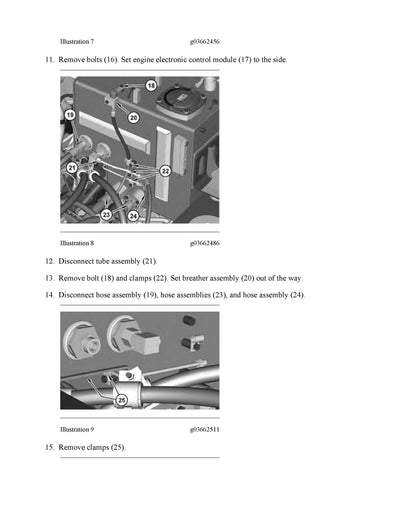 Illustration 7 g03662456

11. Remove bolts (16). Set engine electronic control module (17) to the side.

18
19
20
21
22
23
24

Illustration 8 g03662486

12. Disconnect tube assembly (21).

13. Remove bolt (18) and clamps (22). Set breather assembly (20) out of the way.

14. Disconnect hose assembly (19), hose assemblies (23), and hose assembly (24).

25

Illustration 9 g03662511

15. Remove clamps (25).