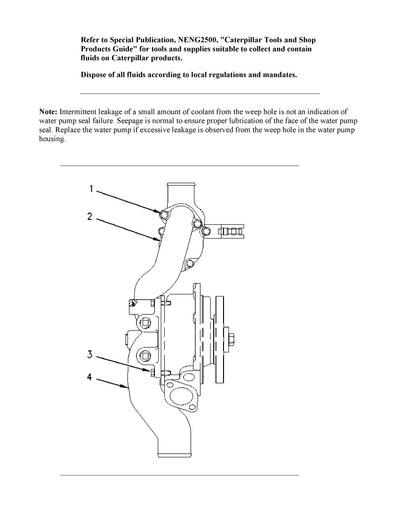 Refer to Special Publication, NENG2500, "Caterpillar Tools and Shop Products Guide" for tools and supplies suitable to collect and contain fluids on Caterpillar products.

Dispose of all fluids according to local regulations and mandates.

Note: Intermittent leakage of a small amount of coolant from the weep hole is not an indication of water pump seal failure. Seepage is normal to ensure proper lubrication of the face of the water pump seal. Replace the water pump if excessive leakage is observed from the weep hole in the water pump housing.

1

2

3

4