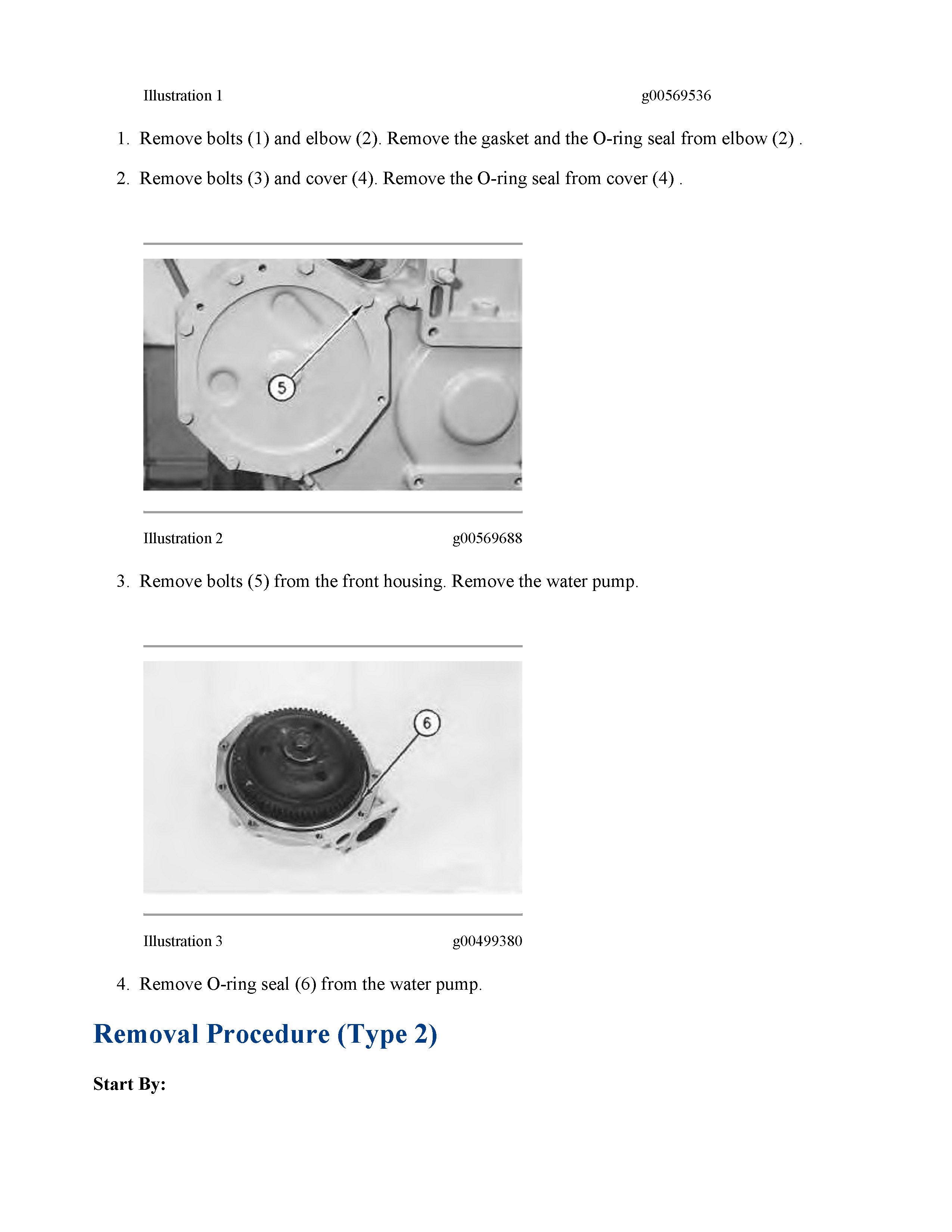 Illustration 1 g00569536

1. Remove bolts (1) and elbow (2). Remove the gasket and the O-ring seal from elbow (2) .

2. Remove bolts (3) and cover (4). Remove the O-ring seal from cover (4) .

5

Illustration 2 g00569688

3. Remove bolts (5) from the front housing. Remove the water pump.

6

Illustration 3 g00499380

4. Remove O-ring seal (6) from the water pump.

Removal Procedure (Type 2)

Start By: