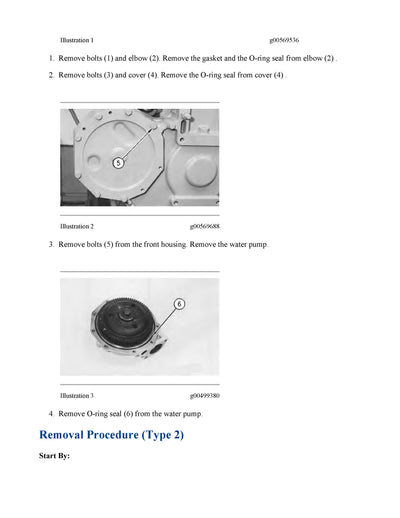 Illustration 1 g00569536

1. Remove bolts (1) and elbow (2). Remove the gasket and the O-ring seal from elbow (2) .

2. Remove bolts (3) and cover (4). Remove the O-ring seal from cover (4) .

5

Illustration 2 g00569688

3. Remove bolts (5) from the front housing. Remove the water pump.

6

Illustration 3 g00499380

4. Remove O-ring seal (6) from the water pump.

Removal Procedure (Type 2)

Start By: