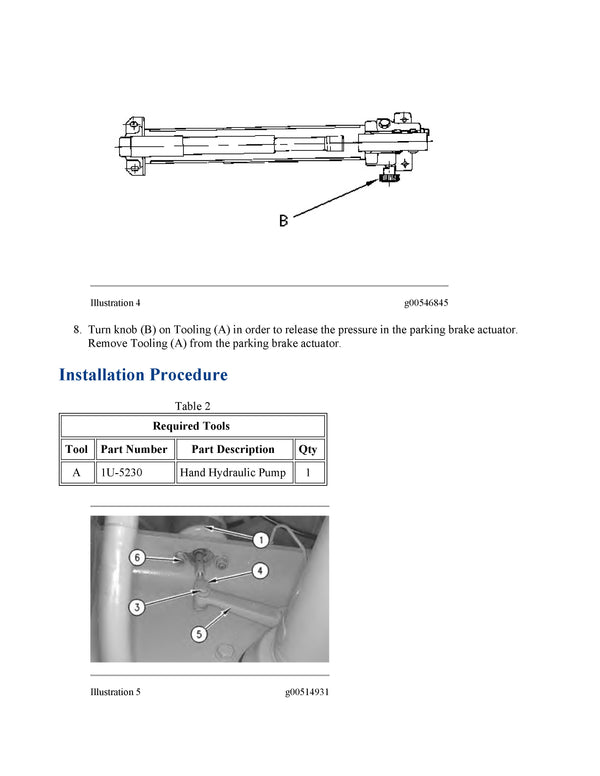 B

Illustration 4 g00546845

8. Turn knob (B) on Tooling (A) in order to release the pressure in the parking brake actuator. Remove Tooling (A) from the parking brake actuator.

Installation Procedure

Table 2

| Required Tools | | | |
|---|---|---|---|
| Tool | Part Number | Part Description | Qty |
| A | 1U-5230 | Hand Hydraulic Pump | 1 |

1
6
4
3
5

Illustration 5 g00514931