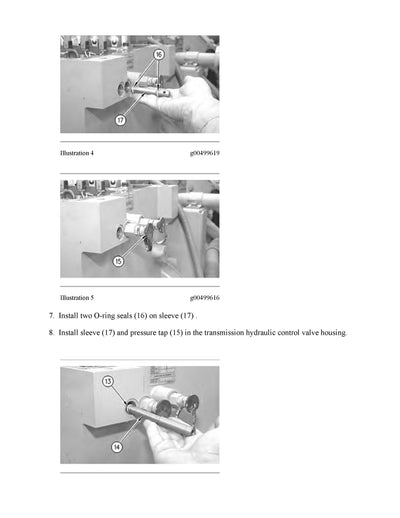 16

17

Illustration 4 g00499619

15

Illustration 5 g00499616

7. Install two O-ring seals (16) on sleeve (17) .

8. Install sleeve (17) and pressure tap (15) in the transmission hydraulic control valve housing.

13

14