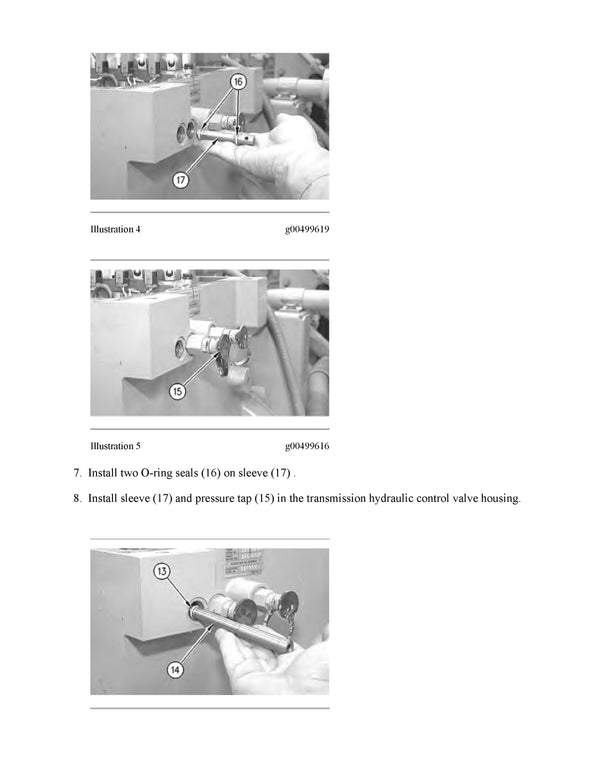 16

17

Illustration 4 g00499619

15

Illustration 5 g00499616

7. Install two O-ring seals (16) on sleeve (17) .

8. Install sleeve (17) and pressure tap (15) in the transmission hydraulic control valve housing.

13

14