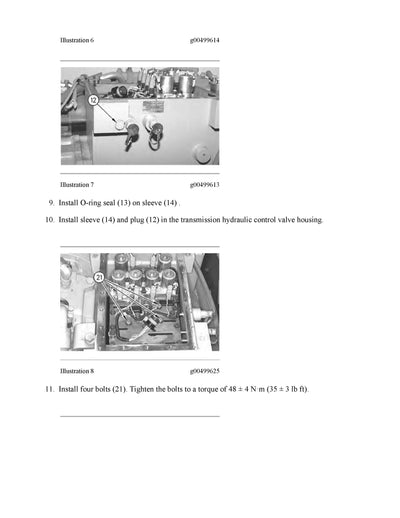 Illustration 6 g00499614

12

Illustration 7 g00499613

9. Install O-ring seal (13) on sleeve (14) .

10. Install sleeve (14) and plug (12) in the transmission hydraulic control valve housing.

21

Illustration 8 g00499625

11. Install four bolts (21). Tighten the bolts to a torque of 48 ± 4 N·m (35 ± 3 lb ft).