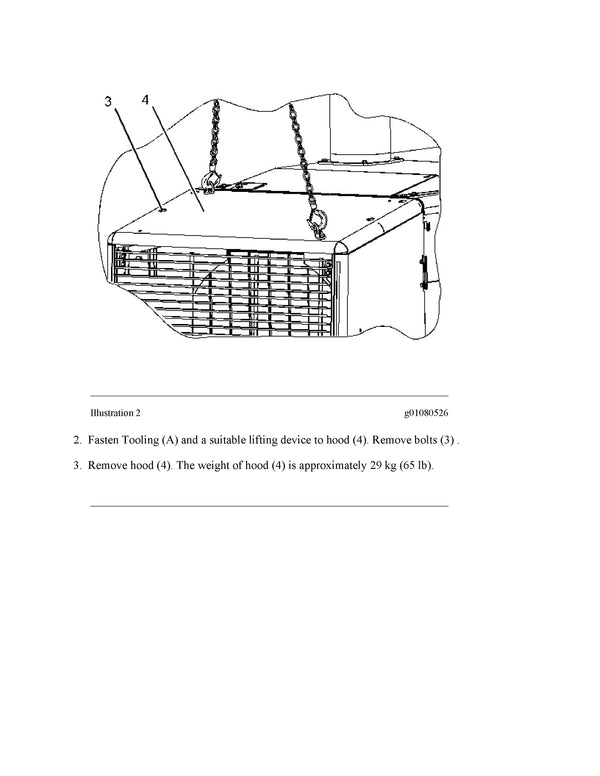 3
4

Illustration 2 g01080526

2. Fasten Tooling (A) and a suitable lifting device to hood (4). Remove bolts (3) .

3. Remove hood (4). The weight of hood (4) is approximately 29 kg (65 lb).