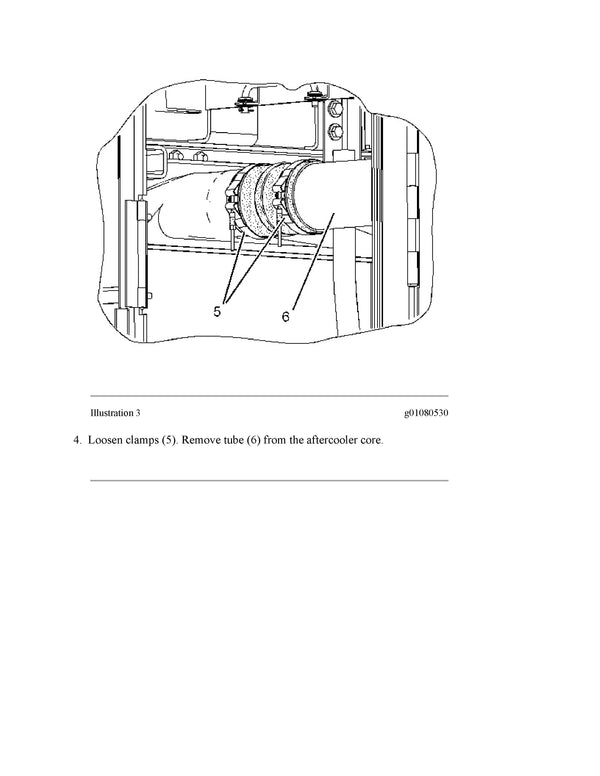 5
6

Illustration 3

g01080530

4. Loosen clamps (5). Remove tube (6) from the aftercooler core.