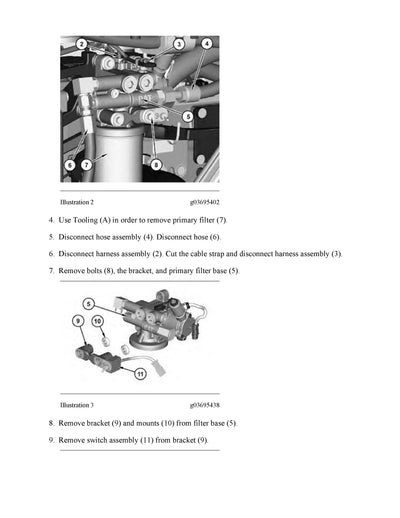 2
3
4
5
6
7
8

Illustration 2 g03695402

4. Use Tooling (A) in order to remove primary filter (7).

5. Disconnect hose assembly (4). Disconnect hose (6).

6. Disconnect harness assembly (2). Cut the cable strap and disconnect harness assembly (3).

7. Remove bolts (8), the bracket, and primary filter base (5).

5
9
10
11

Illustration 3 g03695438

8. Remove bracket (9) and mounts (10) from filter base (5).

9. Remove switch assembly (11) from bracket (9).