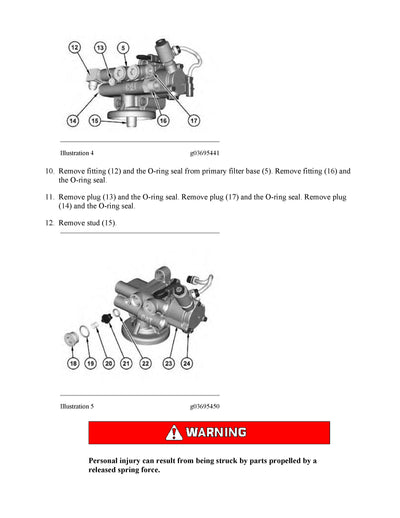 12
13
5
14
15
16
17

Illustration 4 g03695441

10. Remove fitting (12) and the O-ring seal from primary filter base (5). Remove fitting (16) and the O-ring seal.

11. Remove plug (13) and the O-ring seal. Remove plug (17) and the O-ring seal. Remove plug (14) and the O-ring seal.

12. Remove stud (15).

18
19
20
21
22
23
24

Illustration 5 g03695450

WARNING

Personal injury can result from being struck by parts propelled by a released spring force.