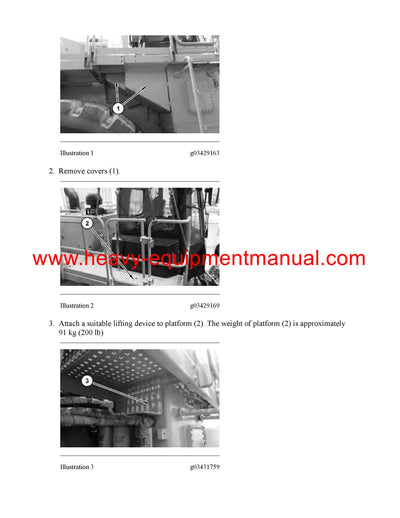 1

Illustration 1 g03429163

2. Remove covers (1).

2

www.heavy-equipmentmanual.com

Illustration 2 g03429169

3. Attach a suitable lifting device to platform (2). The weight of platform (2) is approximately 91 kg (200 lb)

3

Illustration 3 g03431759