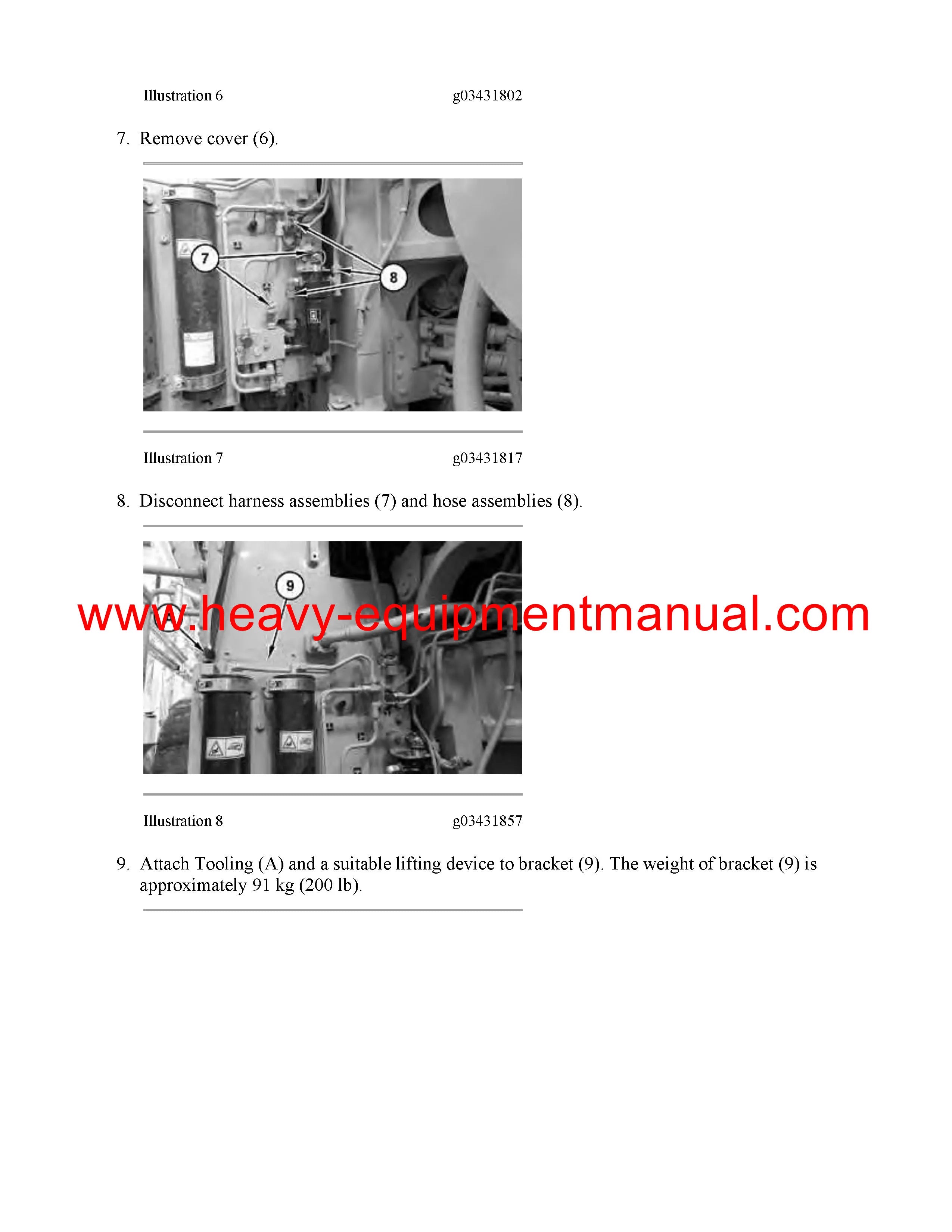 Illustration 6 g03431802

7. Remove cover (6).

7

8

Illustration 7 g03431817

8. Disconnect harness assemblies (7) and hose assemblies (8).

9

www.heavy-equipmentmanual.com

Illustration 8 g03431857

9. Attach Tooling (A) and a suitable lifting device to bracket (9). The weight of bracket (9) is approximately 91 kg (200 lb).