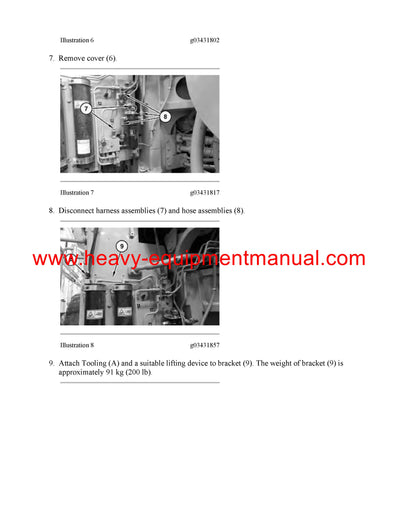 Illustration 6 g03431802

7. Remove cover (6).

7

8

Illustration 7 g03431817

8. Disconnect harness assemblies (7) and hose assemblies (8).

9

www.heavy-equipmentmanual.com

Illustration 8 g03431857

9. Attach Tooling (A) and a suitable lifting device to bracket (9). The weight of bracket (9) is approximately 91 kg (200 lb).