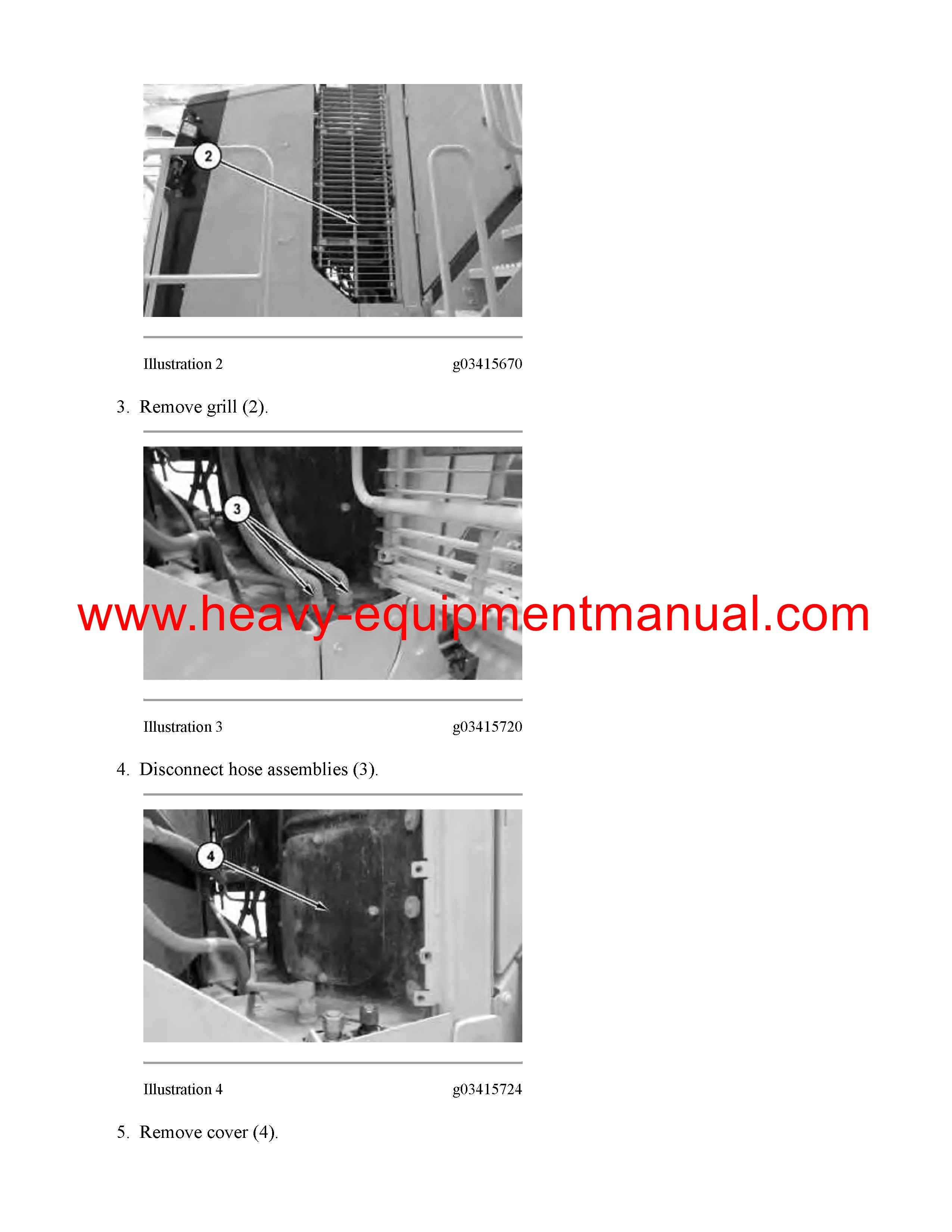 2

Illustration 2 g03415670

3. Remove grill (2).

3

www.heavy-equipmentmanual.com

Illustration 3 g03415720

4. Disconnect hose assemblies (3).

4

Illustration 4 g03415724

5. Remove cover (4).