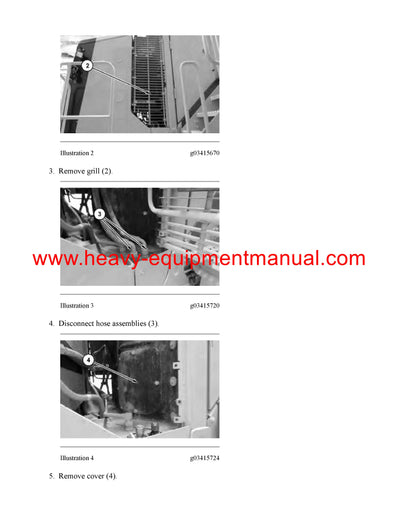 2

Illustration 2 g03415670

3. Remove grill (2).

3

www.heavy-equipmentmanual.com

Illustration 3 g03415720

4. Disconnect hose assemblies (3).

4

Illustration 4 g03415724

5. Remove cover (4).