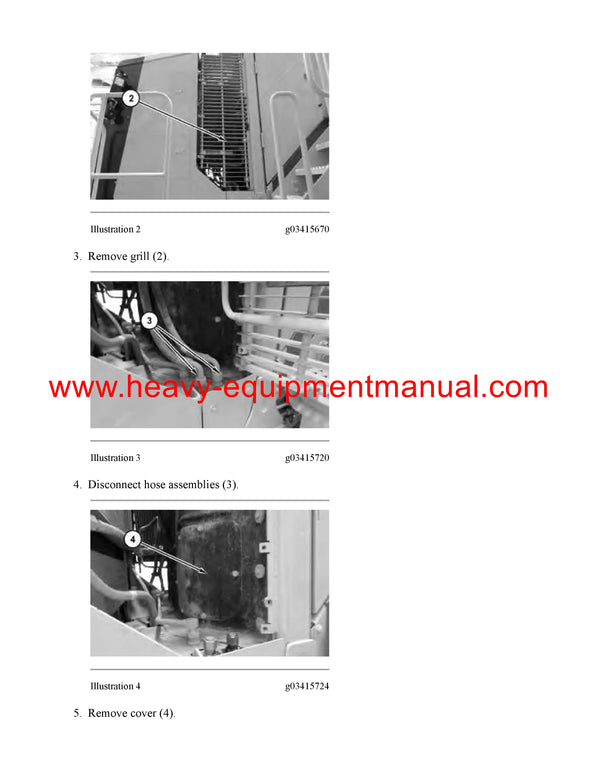 2

Illustration 2 g03415670

3. Remove grill (2).

3

www.heavy-equipmentmanual.com

Illustration 3 g03415720

4. Disconnect hose assemblies (3).

4

Illustration 4 g03415724

5. Remove cover (4).