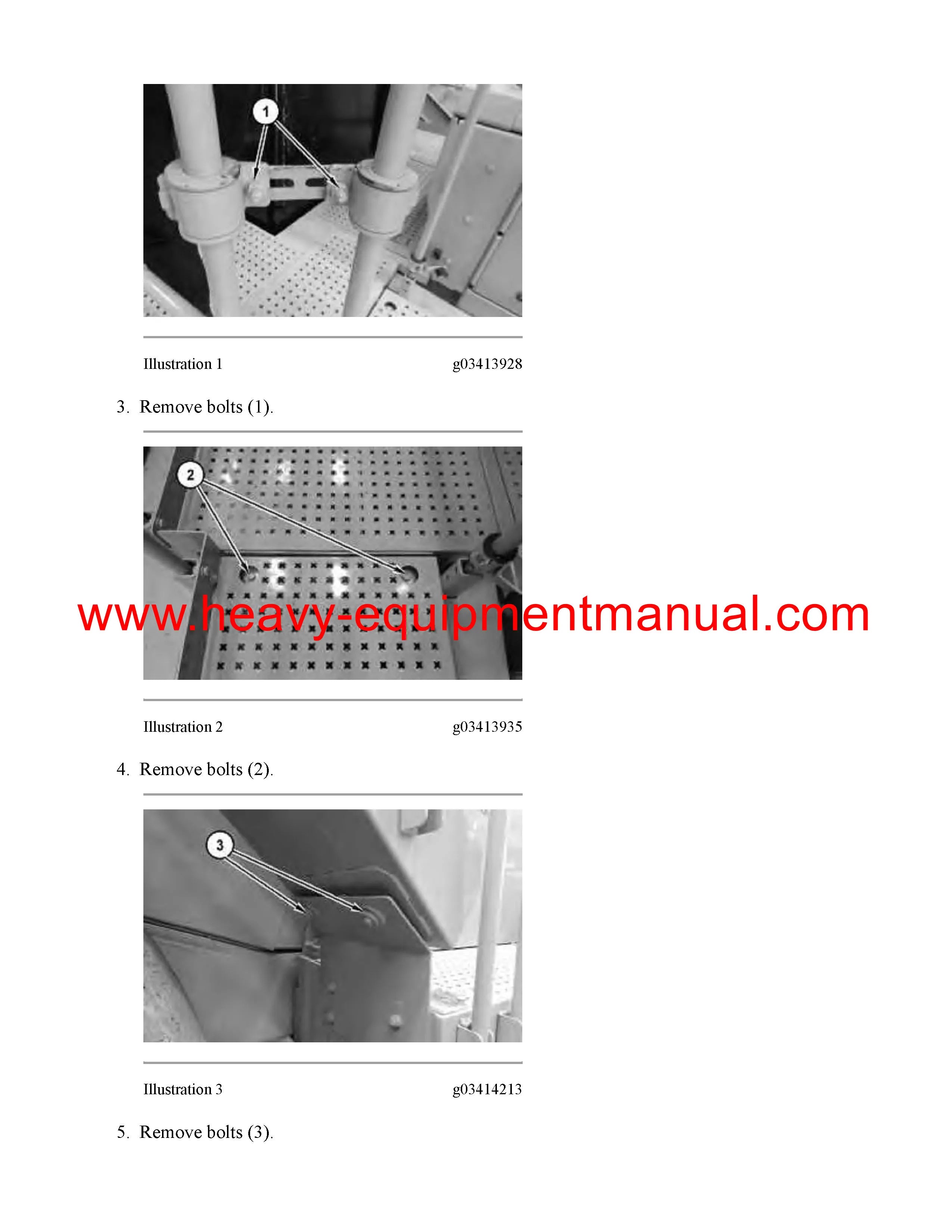 1

Illustration 1 g03413928

3. Remove bolts (1).

2

www.heavy-equipmentmanual.com

Illustration 2 g03413935

4. Remove bolts (2).

3

Illustration 3 g03414213

5. Remove bolts (3).