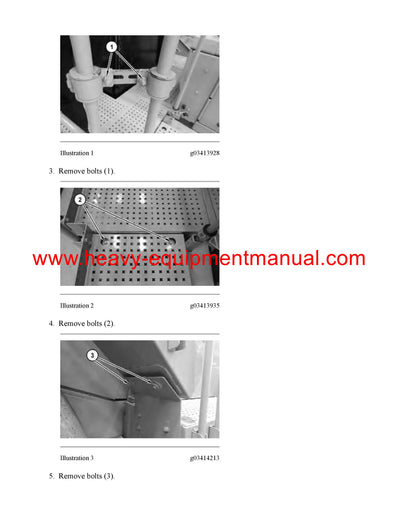 1

Illustration 1 g03413928

3. Remove bolts (1).

2

www.heavy-equipmentmanual.com

Illustration 2 g03413935

4. Remove bolts (2).

3

Illustration 3 g03414213

5. Remove bolts (3).