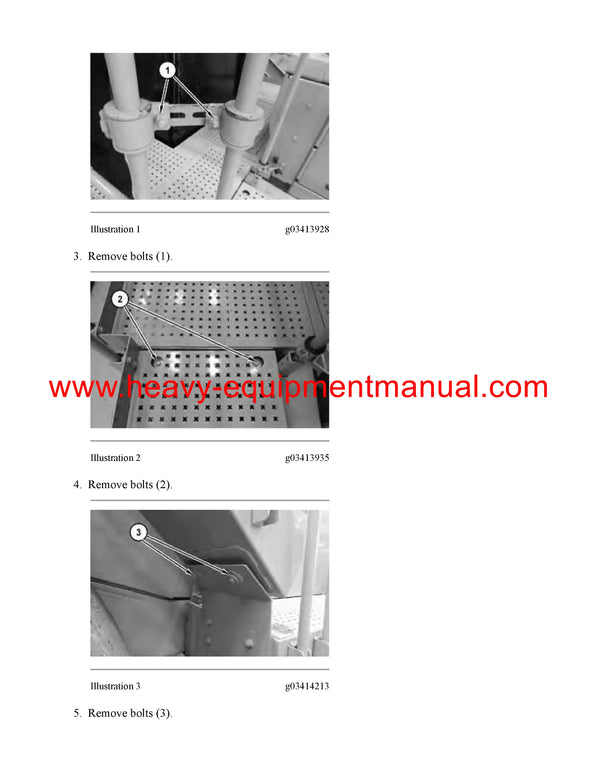 1

Illustration 1 g03413928

3. Remove bolts (1).

2

www.heavy-equipmentmanual.com

Illustration 2 g03413935

4. Remove bolts (2).

3

Illustration 3 g03414213

5. Remove bolts (3).