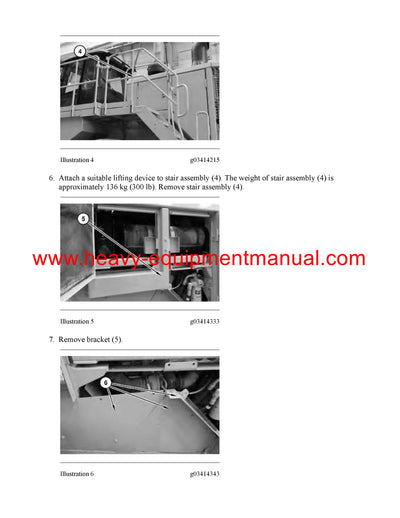 4

Illustration 4 g03414215

6. Attach a suitable lifting device to stair assembly (4). The weight of stair assembly (4) is approximately 136 kg (300 lb). Remove stair assembly (4).

5

www.heavy-equipmentmanual.com

Illustration 5 g03414333

7. Remove bracket (5).

6

Illustration 6 g03414343