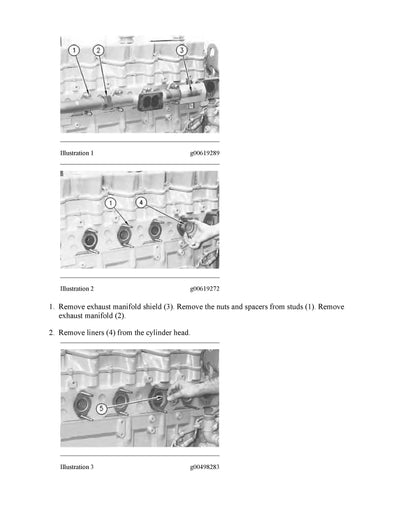 1 2 3

Illustration 1 g00619289

1 4

Illustration 2 g00619272

1. Remove exhaust manifold shield (3). Remove the nuts and spacers from studs (1). Remove exhaust manifold (2).

2. Remove liners (4) from the cylinder head.

5

Illustration 3 g00498283