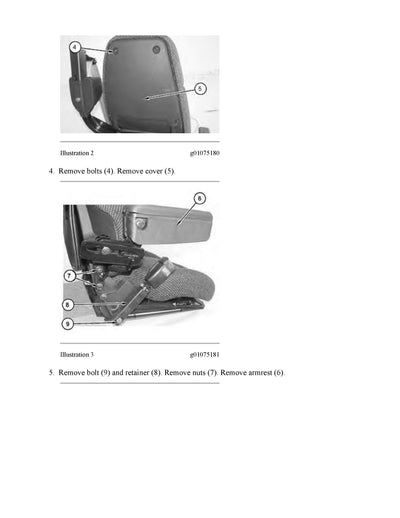 4

5

Illustration 2 g01075180

4. Remove bolts (4). Remove cover (5).

6

7

8

9

Illustration 3 g01075181

5. Remove bolt (9) and retainer (8). Remove nuts (7). Remove armrest (6).