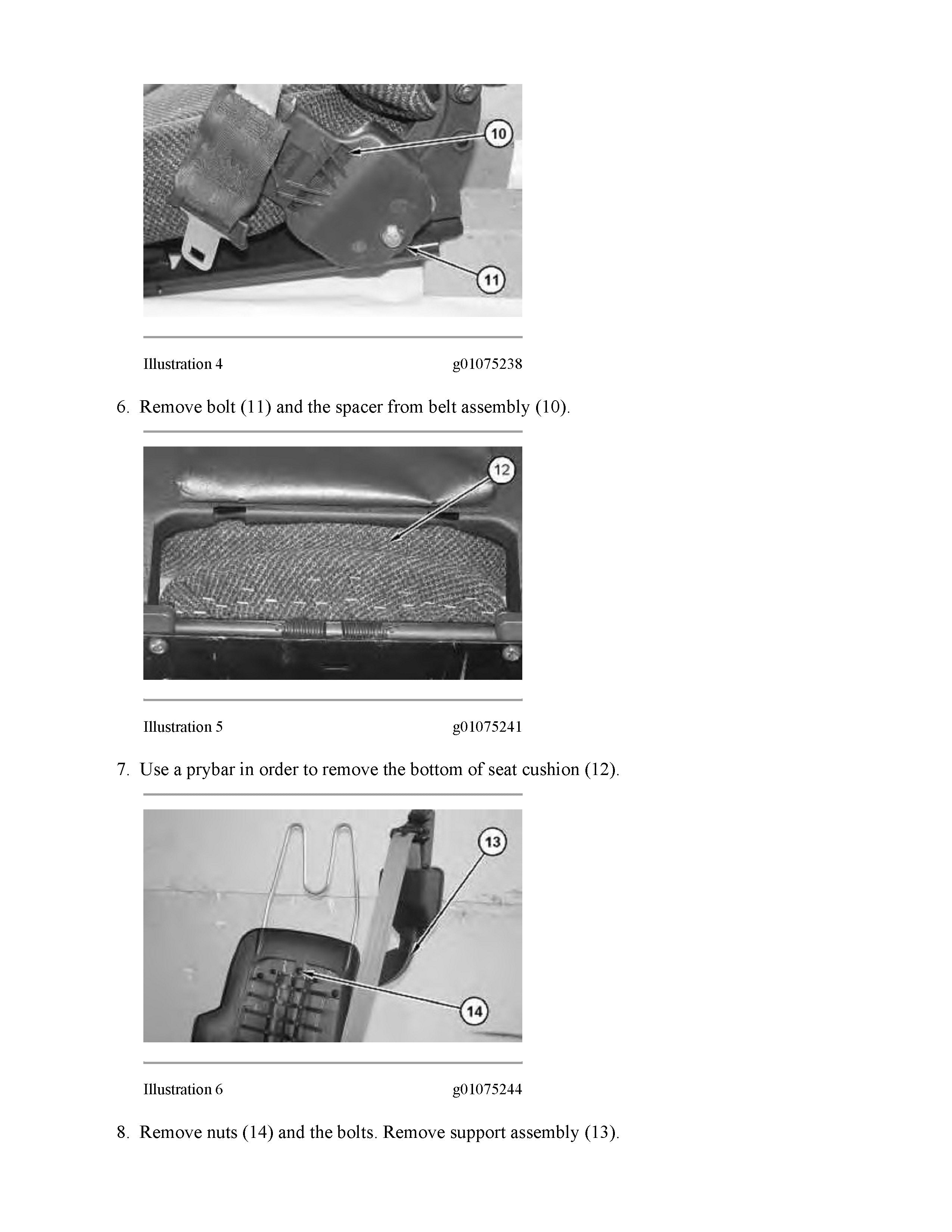 10

11

Illustration 4 g01075238

6. Remove bolt (11) and the spacer from belt assembly (10).

12

Illustration 5 g01075241

7. Use a prybar in order to remove the bottom of seat cushion (12).

13

14

Illustration 6 g01075244

8. Remove nuts (14) and the bolts. Remove support assembly (13).