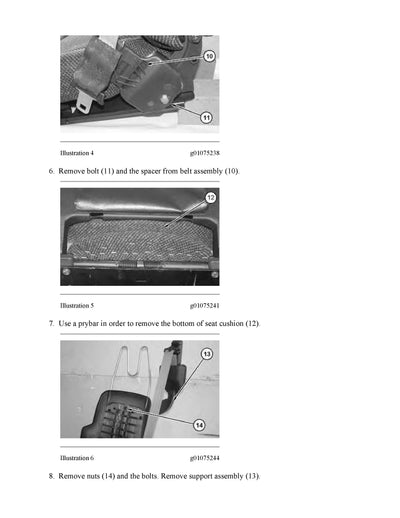 10

11

Illustration 4 g01075238

6. Remove bolt (11) and the spacer from belt assembly (10).

12

Illustration 5 g01075241

7. Use a prybar in order to remove the bottom of seat cushion (12).

13

14

Illustration 6 g01075244

8. Remove nuts (14) and the bolts. Remove support assembly (13).