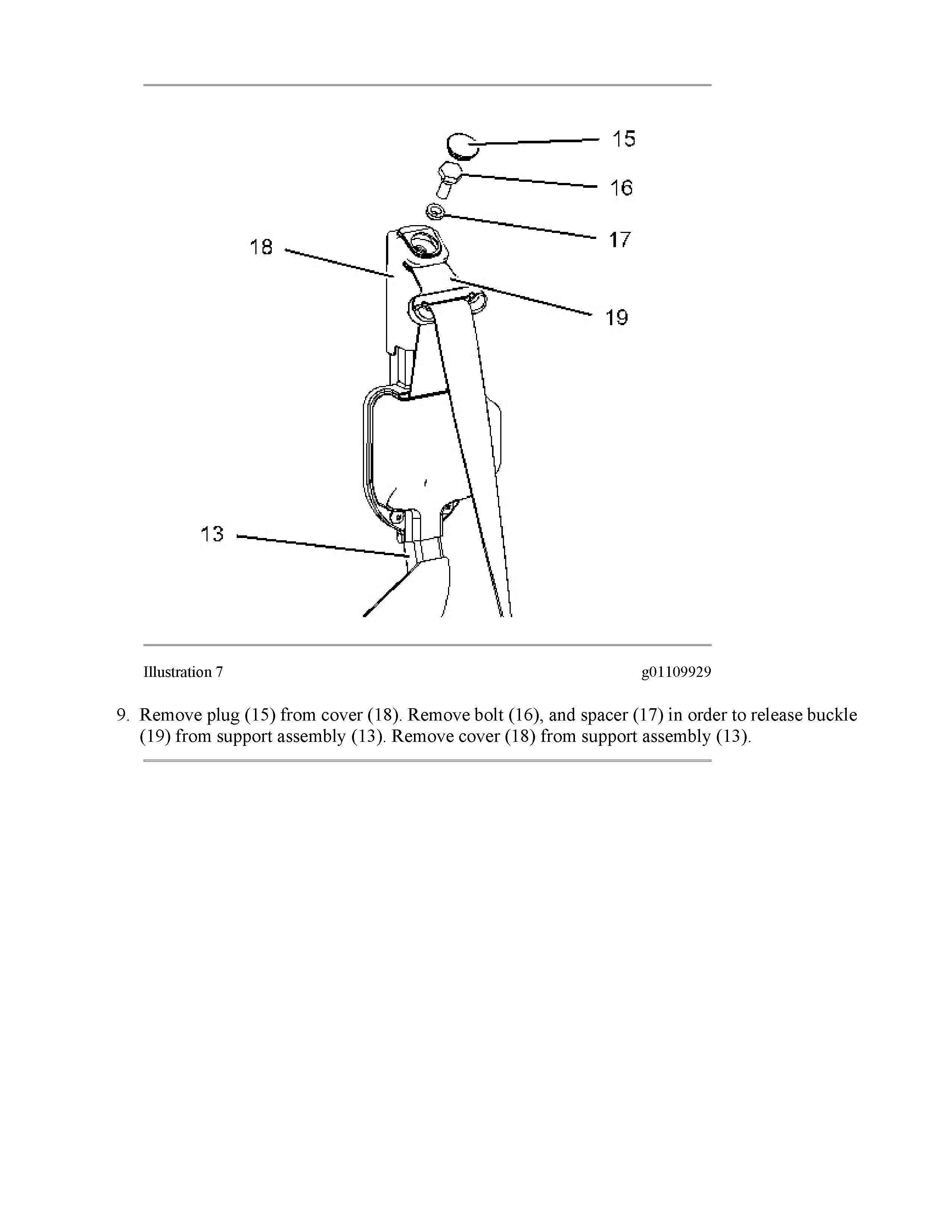 15
16
17
18
19
13

Illustration 7 g01109929

9. Remove plug (15) from cover (18). Remove bolt (16), and spacer (17) in order to release buckle (19) from support assembly (13). Remove cover (18) from support assembly (13).