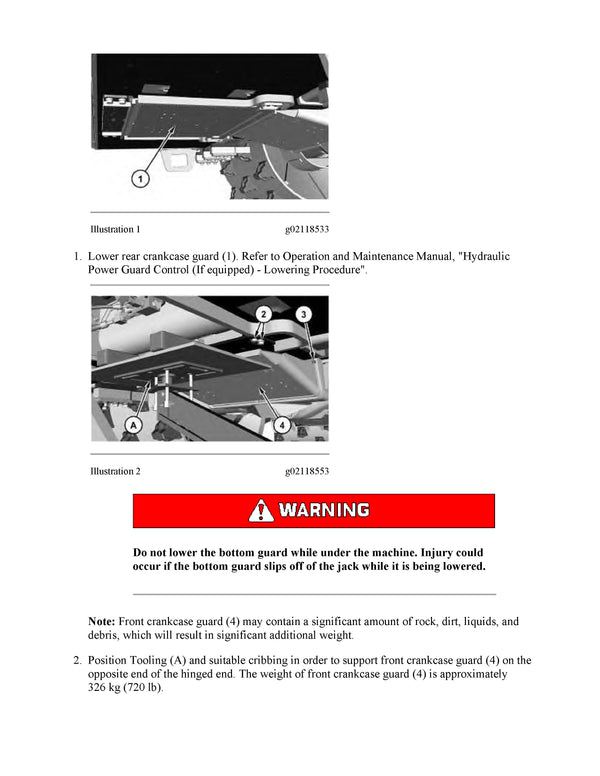 1

Illustration 1 g02118533

1. Lower rear crankcase guard (1). Refer to Operation and Maintenance Manual, "Hydraulic Power Guard Control (If equipped) - Lowering Procedure".

2 3

A 4

Illustration 2 g02118553

WARNING

Do not lower the bottom guard while under the machine. Injury could occur if the bottom guard slips off of the jack while it is being lowered.

Note: Front crankcase guard (4) may contain a significant amount of rock, dirt, liquids, and debris, which will result in significant additional weight.

2. Position Tooling (A) and suitable cribbing in order to support front crankcase guard (4) on the opposite end of the hinged end. The weight of front crankcase guard (4) is approximately 326 kg (720 lb).