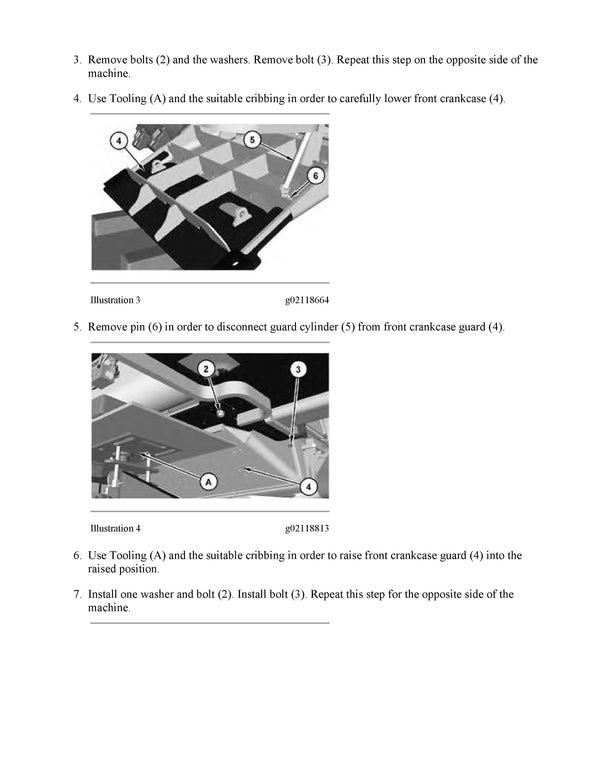 3. Remove bolts (2) and the washers. Remove bolt (3). Repeat this step on the opposite side of the machine.

4. Use Tooling (A) and the suitable cribbing in order to carefully lower front crankcase (4).

4
5
6

Illustration 3 g02118664

5. Remove pin (6) in order to disconnect guard cylinder (5) from front crankcase guard (4).

2
3
A
4

Illustration 4 g02118813

6. Use Tooling (A) and the suitable cribbing in order to raise front crankcase guard (4) into the raised position.

7. Install one washer and bolt (2). Install bolt (3). Repeat this step for the opposite side of the machine.