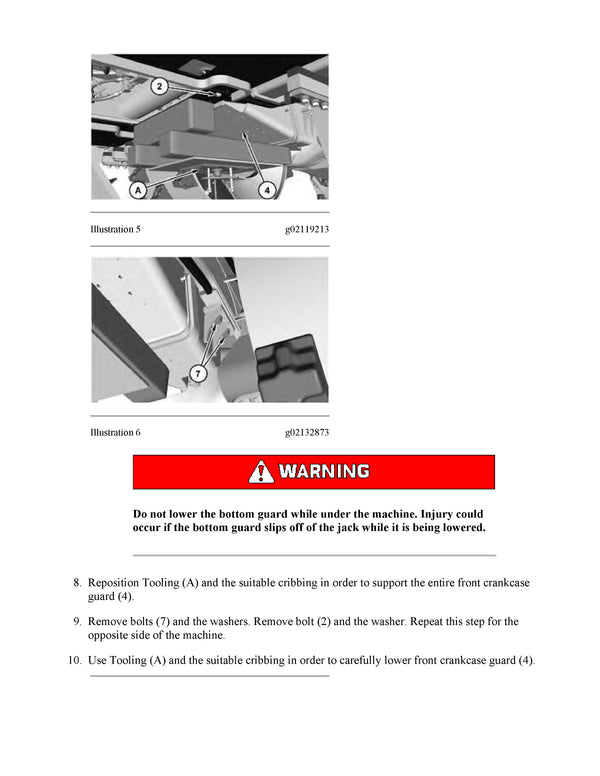 2

A

4

Illustration 5 g02119213

7

Illustration 6 g02132873

WARNING

Do not lower the bottom guard while under the machine. Injury could occur if the bottom guard slips off of the jack while it is being lowered.

8. Reposition Tooling (A) and the suitable cribbing in order to support the entire front crankcase guard (4).

9. Remove bolts (7) and the washers. Remove bolt (2) and the washer. Repeat this step for the opposite side of the machine.

10. Use Tooling (A) and the suitable cribbing in order to carefully lower front crankcase guard (4).