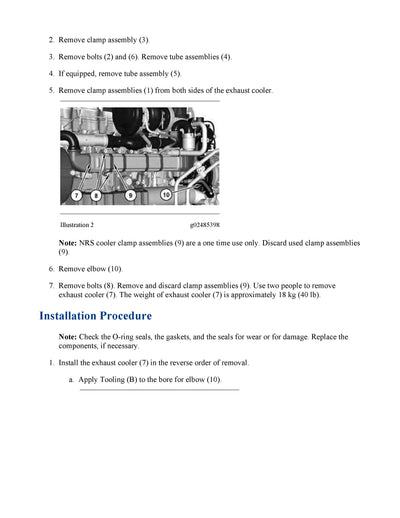 2. Remove clamp assembly (3).

3. Remove bolts (2) and (6). Remove tube assemblies (4).

4. If equipped, remove tube assembly (5).

5. Remove clamp assemblies (1) from both sides of the exhaust cooler.

7
8
9
10

Illustration 2 g02485398

Note: NRS cooler clamp assemblies (9) are a one time use only. Discard used clamp assemblies (9).

6. Remove elbow (10).

7. Remove bolts (8). Remove and discard clamp assemblies (9). Use two people to remove exhaust cooler (7). The weight of exhaust cooler (7) is approximately 18 kg (40 lb).

Installation Procedure

Note: Check the O-ring seals, the gaskets, and the seals for wear or for damage. Replace the components, if necessary.

1. Install the exhaust cooler (7) in the reverse order of removal.

a. Apply Tooling (B) to the bore for elbow (10).